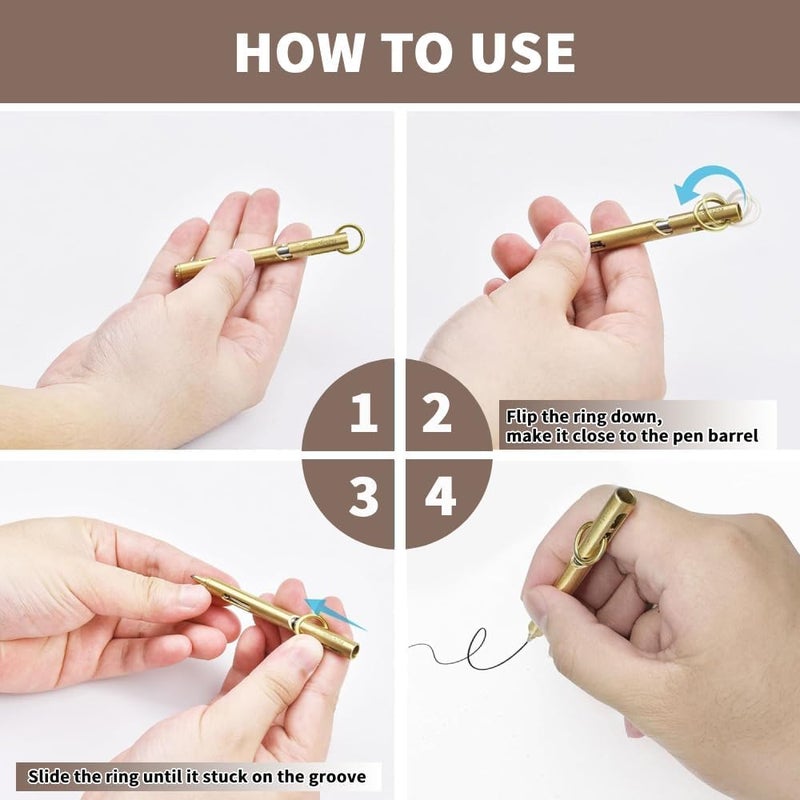 HOW TO USE

1

2

Flip the ring down,
make it close to the pen barrel

3

4

Slide the ring until it stuck on the groove